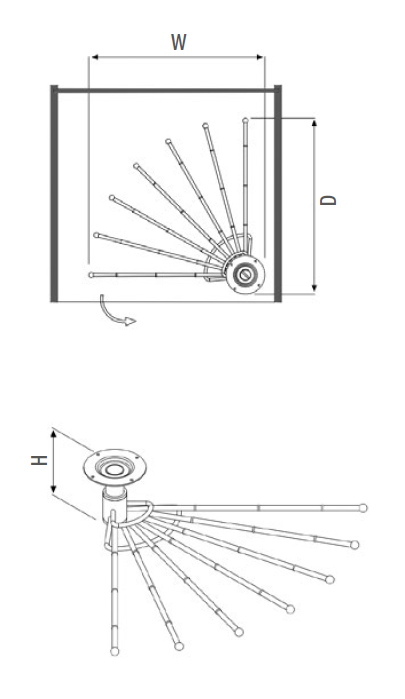 W
D
H