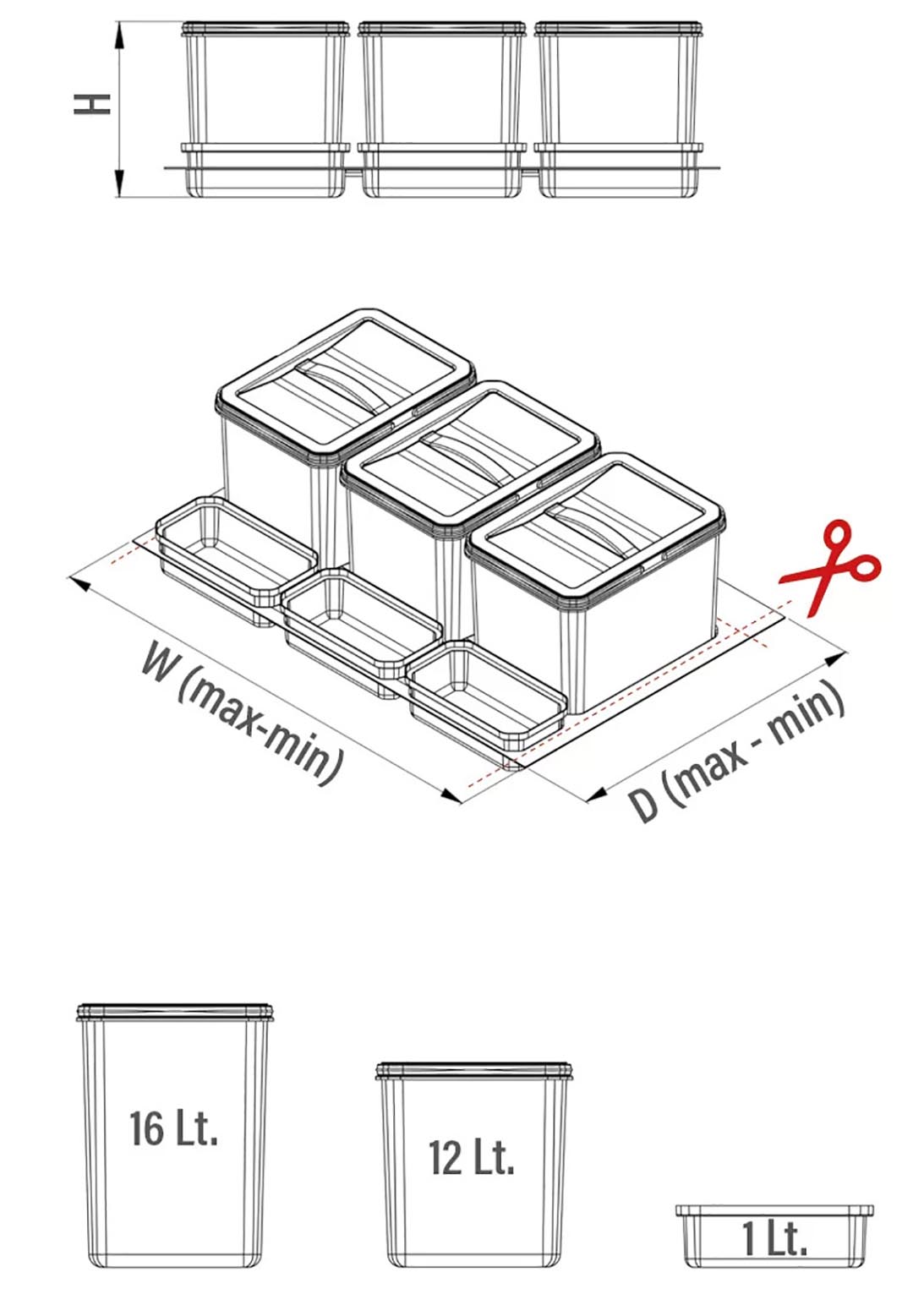 H

W (max-min)

D (max - min)

16 Lt.

12 Lt.

1 Lt.