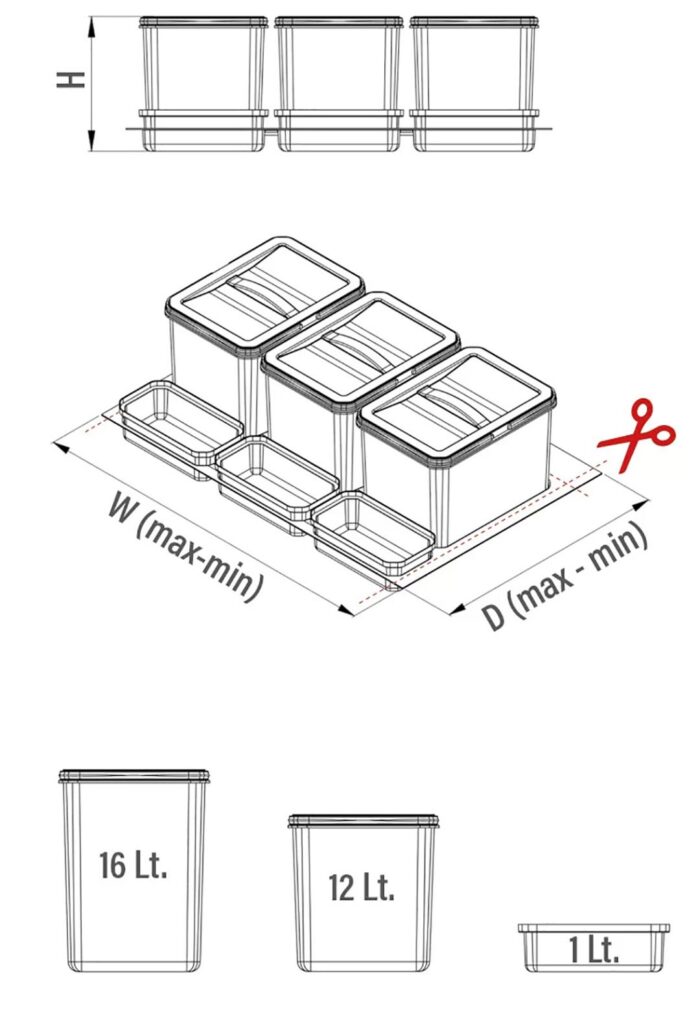 H

W (max-min)

D (max - min)

16 Lt.

12 Lt.

1 Lt.