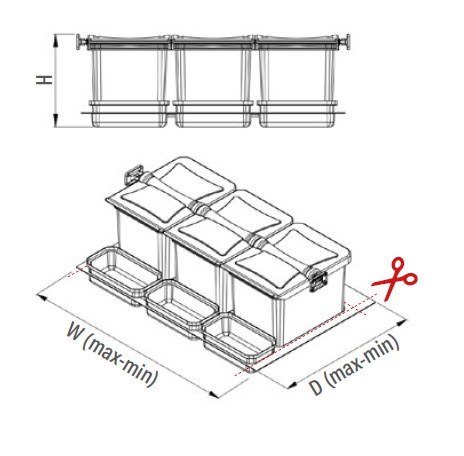 H

W (max-min)

D (max-min)