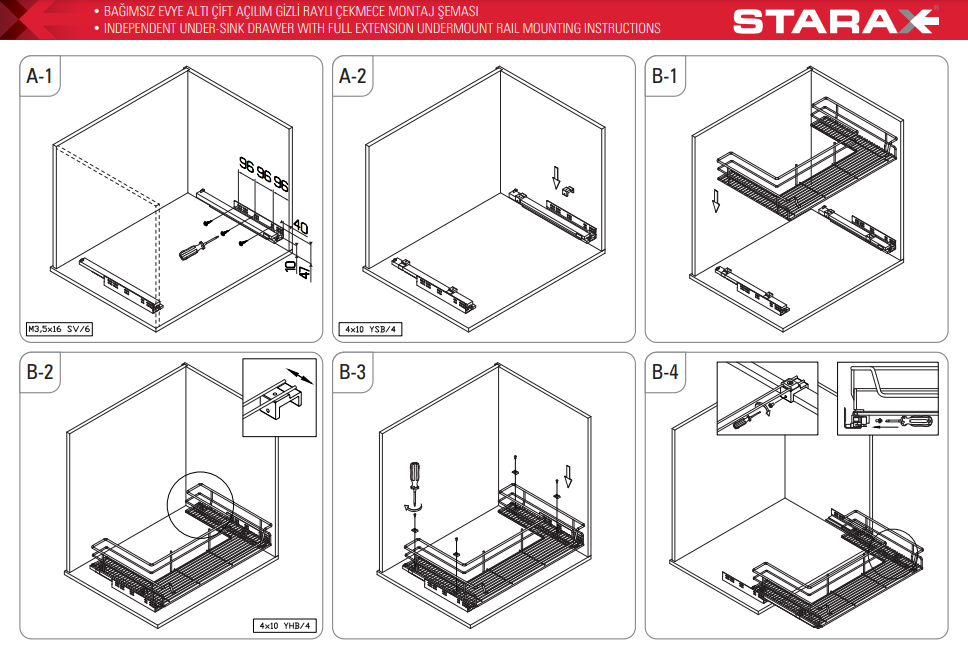 • BAĞIMSIZ EVYE ALTI ÇİFT AÇILIM GİZLİ RAYLI ÇEKMECE MONTAJ ŞEMASI
• INDEPENDENT UNDER-SINK DRAWER WITH FULL EXTENSION UNDERMOUNT RAIL MOUNTING INSTRUCTIONS

STARAX

A-1

96 96 96

40

10

47

M3,5x16 SV/6

A-2

4x10 YSB/4

B-1

B-2

4x10 YHB/4

B-3

B-4