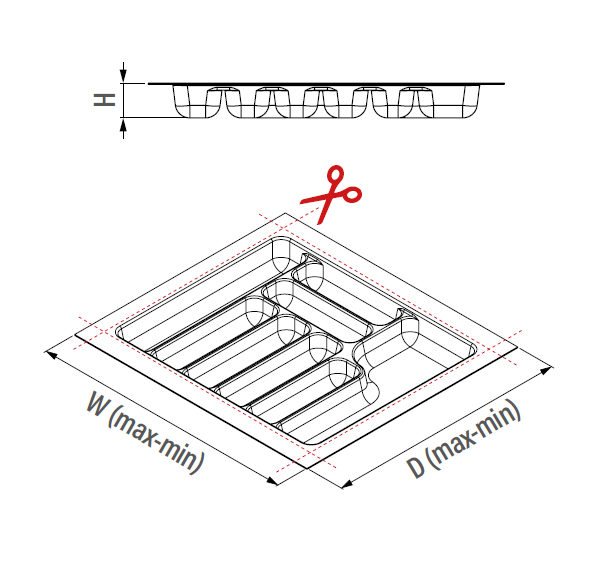 H

W (max-min)

D (max-min)