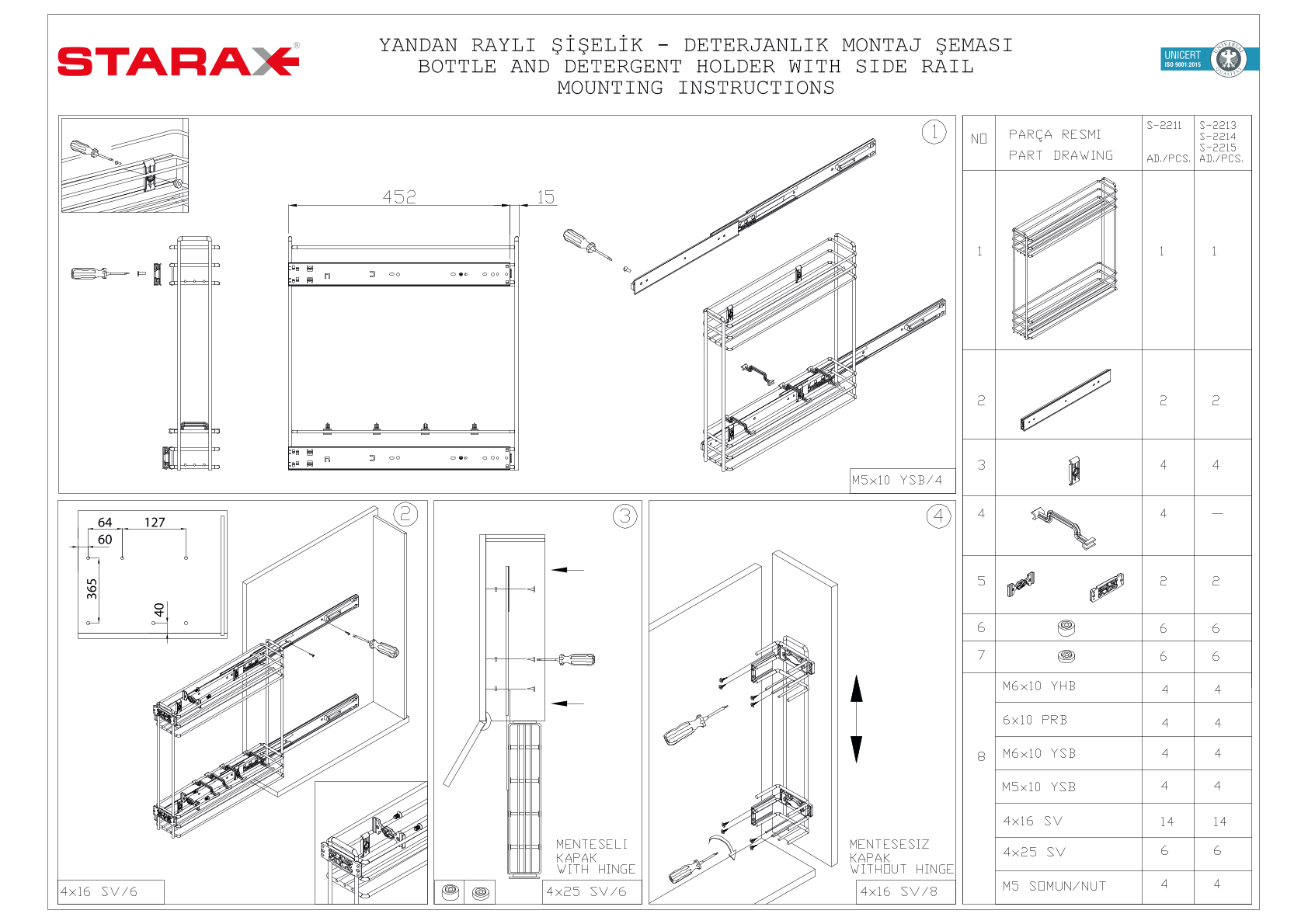 STARAX®

YANDAN RAYLI ŞİŞELİK - DETERJANLIK MONTAJ ŞEMASI
BOTTLE AND DETERGENT HOLDER WITH SIDE RAIL
MOUNTING INSTRUCTIONS

UNICERT ISO 9001:2015

1

452
15

M5x10 YSB/4

2

64
127
60
365
40

4x16 SV/6

3

MENTESELI
KAPAK
WITH HINGE

4x25 SV/6

4

MENTESESIZ
KAPAK
WITHOUT HINGE

4x16 SV/8

| NO | PARÇA RESMI PART DRAWING | S-2211 AD./PCS. | S-2213 S-2214 S-2215 AD./PCS. |
|---|---|---|---|
| 1 | | 1 | 1 |
| 2 | | 2 | 2 |
| 3 | | 4 | 4 |
| 4 | | 4 | — |
| 5 | | 2 | 2 |
| 6 | | 6 | 6 |
| 7 | | 6 | 6 |
| 8 | M6x10 YHB | 4 | 4 |
| | 6x10 PRB | 4 | 4 |
| | M6x10 YSB | 4 | 4 |
| | M5x10 YSB | 4 | 4 |
| | 4x16 SV | 14 | 14 |
| | 4x25 SV | 6 | 6 |
| | M5 SOMUN/NUT | 4 | 4 |