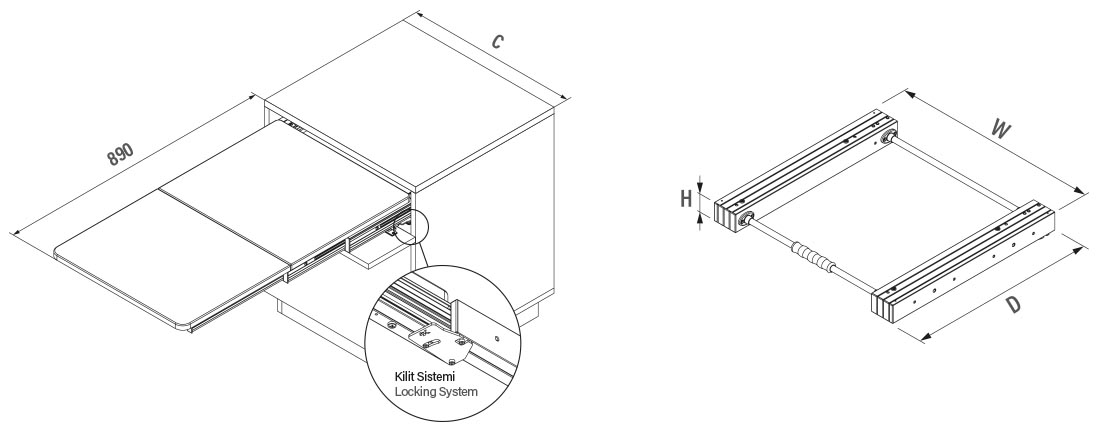 C

890

Kilit Sistemi
Locking System

W

H

D