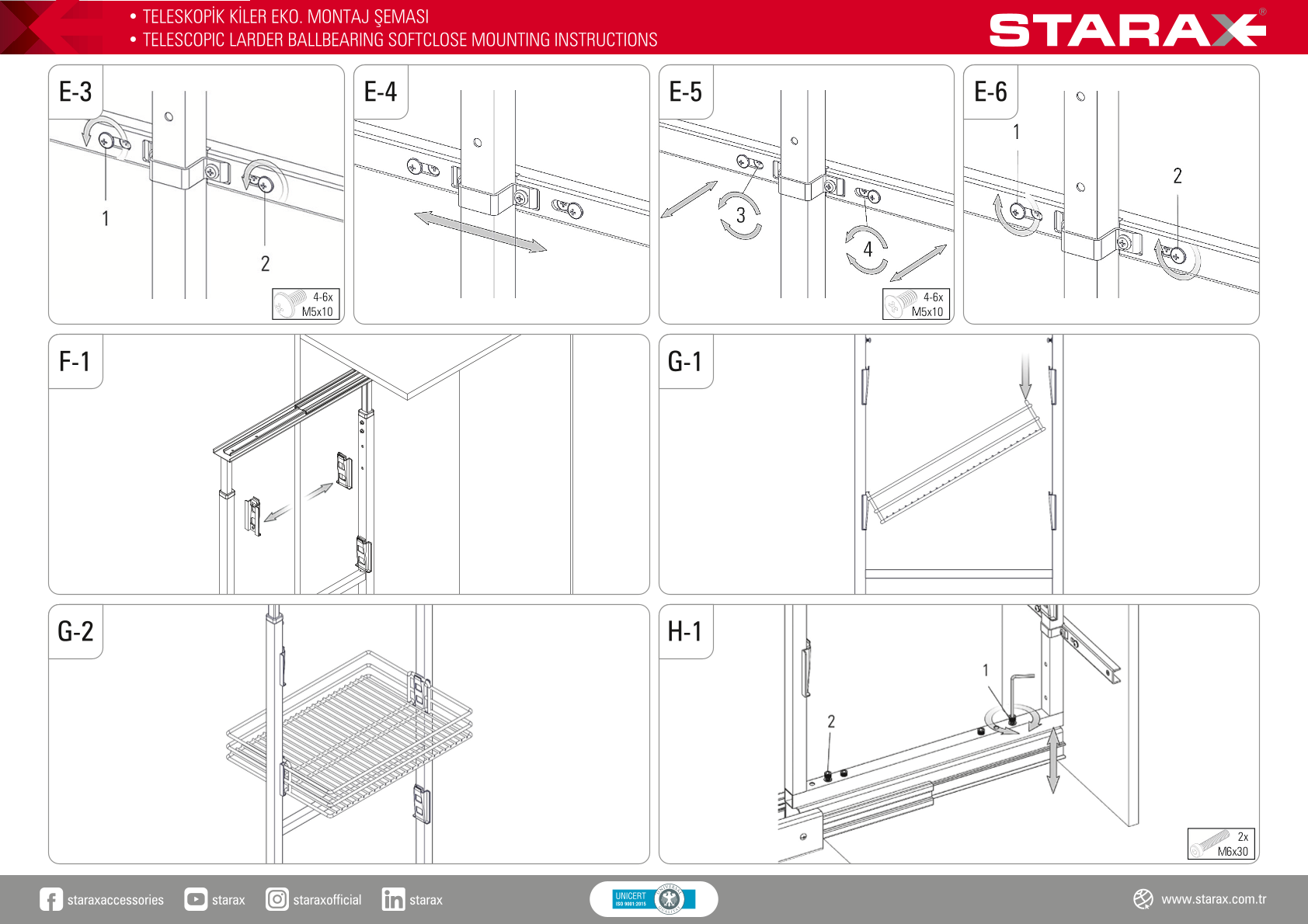 • TELESKOPİK KİLER EKO. MONTAJ ŞEMASI
• TELESCOPIC LARDER BALLBEARING SOFTCLOSE MOUNTING INSTRUCTIONS

STARAX®

E-3

1

2

4-6x
M5x10

E-4

E-5

3

4

4-6x
M5x10

E-6

1

2

F-1

G-1

G-2

H-1

1

2

2x
M6x30

staraxaccessories starax staraxofficial starax

UNICERT ISO 9001:2015

www.starax.com.tr