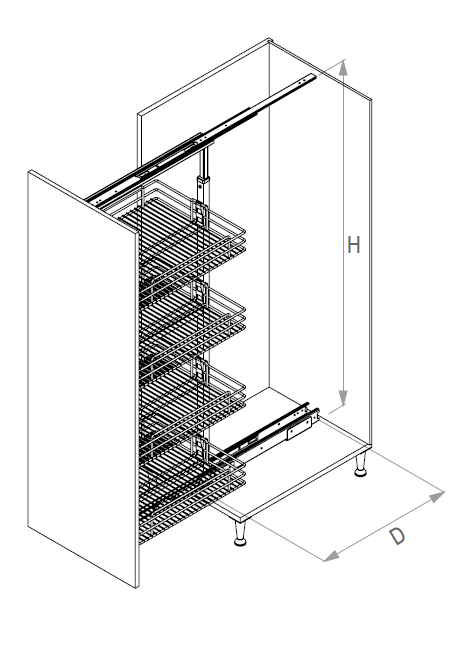 H

D